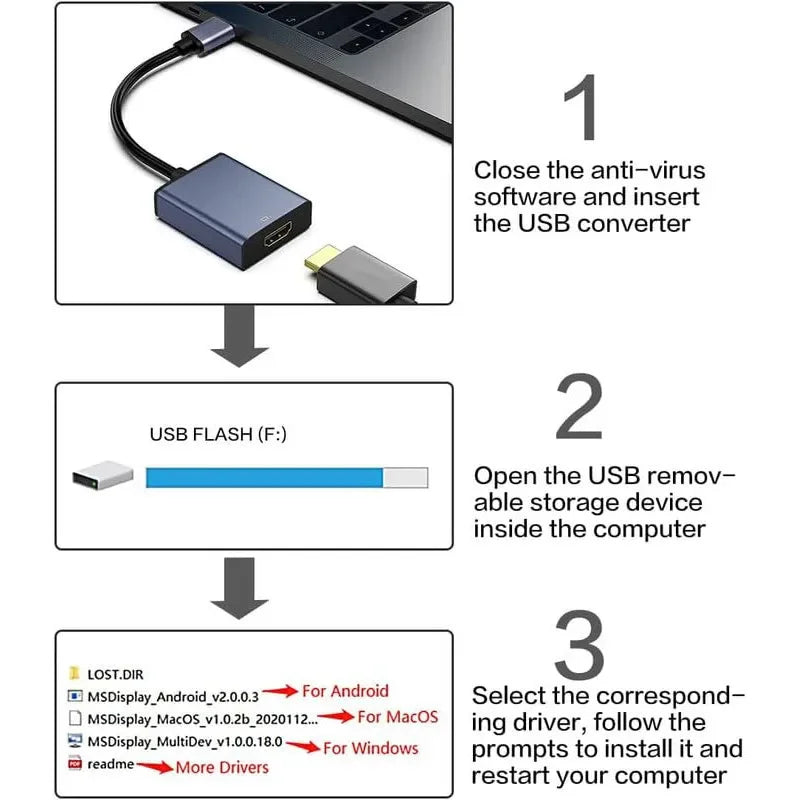 1

Close the anti-virus software and insert the USB converter

USB FLASH (F:)

2

Open the USB removable storage device inside the computer

LOST.DIR
MSDisplay_Android_v2.0.0.3 For Android
MSDisplay_MacOS_v1.0.2b_2020112... For MacOS
MSDisplay_MultiDev_v1.0.0.18.0 For Windows
readme More Drivers

3

Select the corresponding driver, follow the prompts to install it and restart your computer